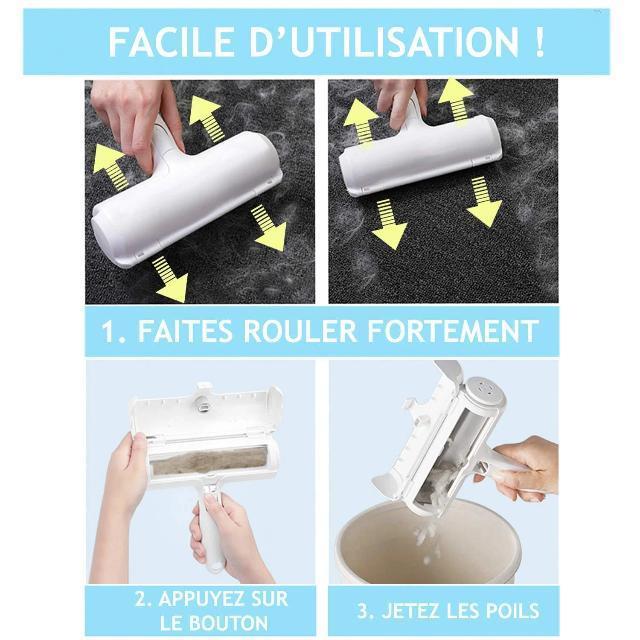 FACILE D'UTILISATION !

1. FAITES ROULER FORTEMENT

2. APPUYEZ SUR LE BOUTON

3. JETEZ LES POILS