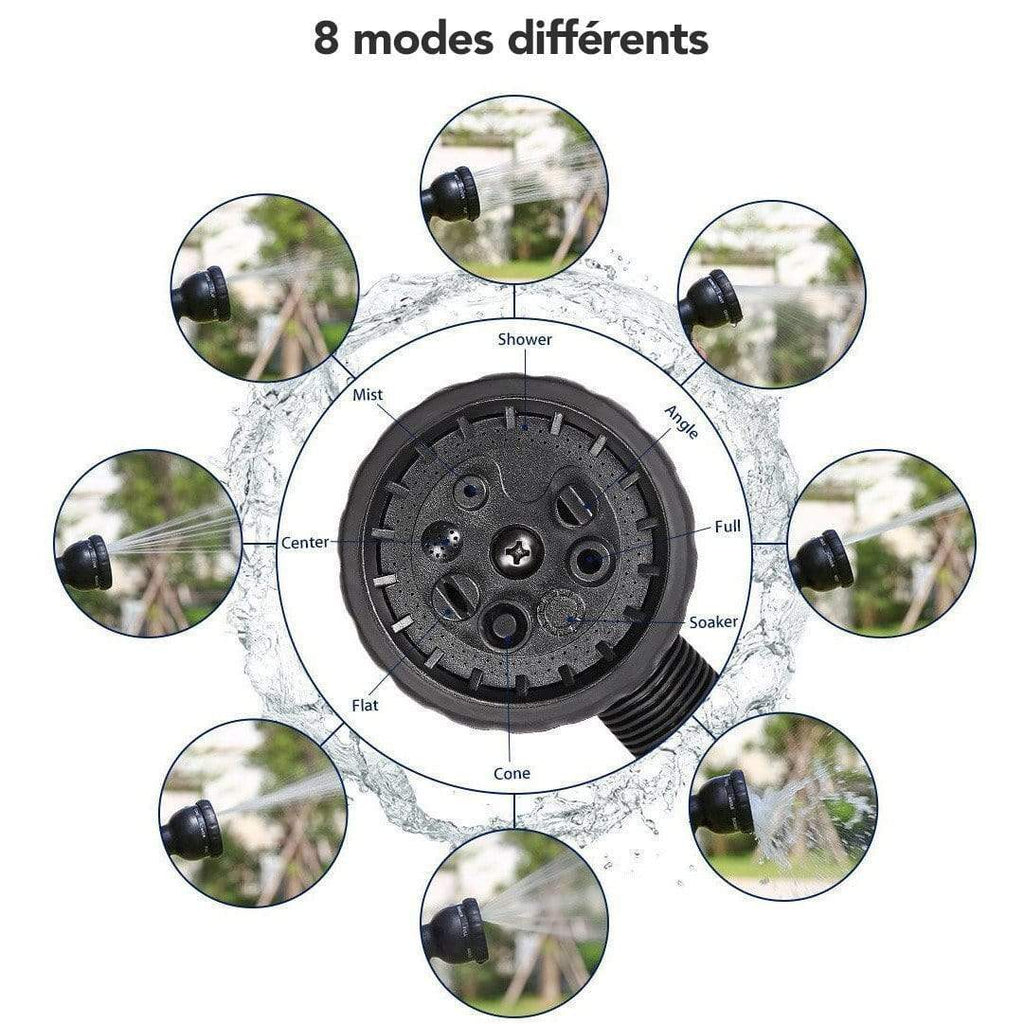 8 modes différents

Shower
Mist
Angle
Center
Full
Soaker
Flat
Cone